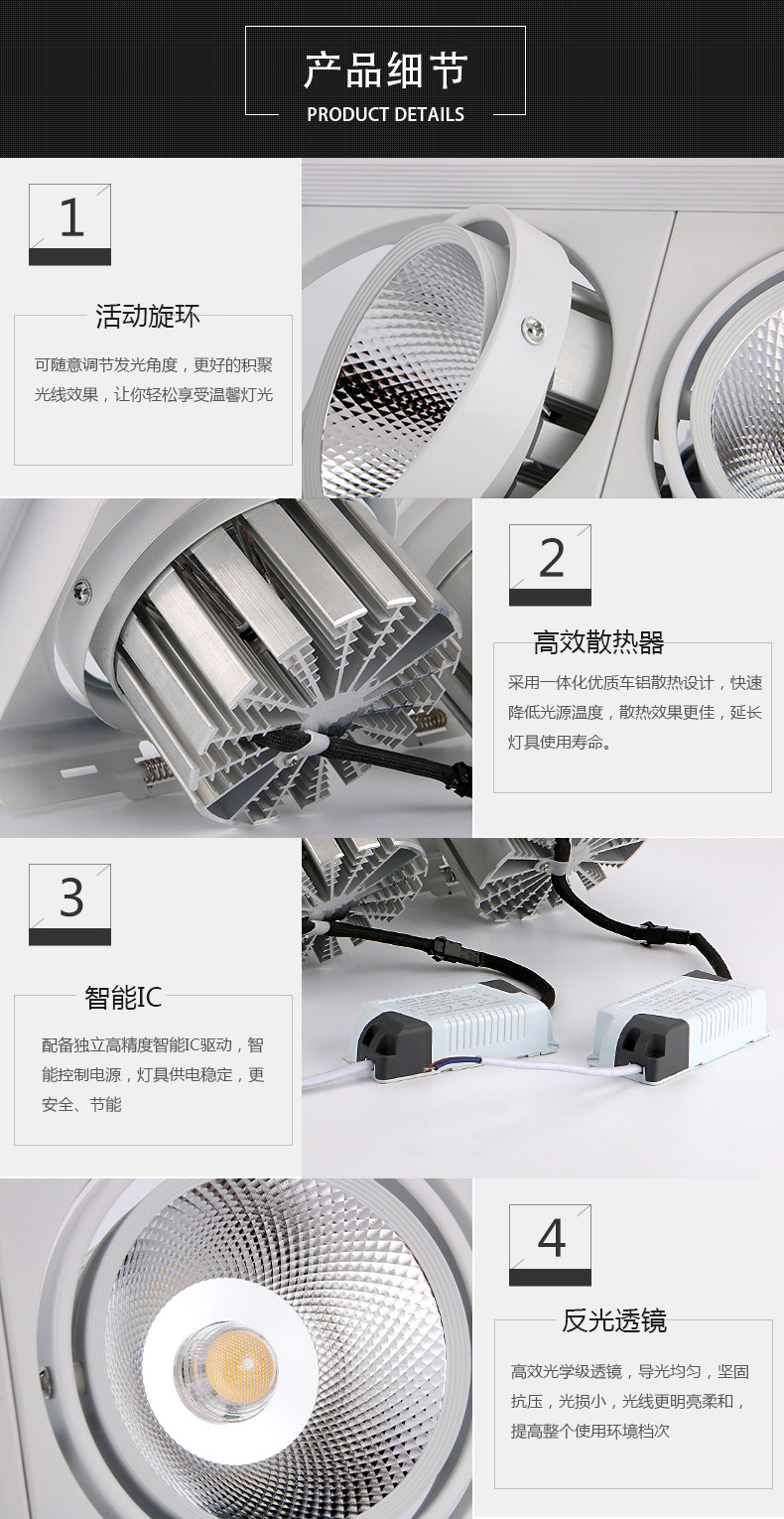 产品细节
PRODUCT DETAILS

1

活动旋环

可随意调节发光角度，更好的积聚光线效果，让你轻松享受温馨灯光

2

高效散热器

采用一体化优质车铝散热设计，快速降低光源温度，散热效果更佳，延长灯具使用寿命。

3

智能IC

配备独立高精度智能IC驱动，智能控制电源，灯具供电稳定，更安全、节能

4

反光透镜

高效光学级透镜，导光均匀，坚固抗压，光损小，光线更明亮柔和，提高整个使用环境档次